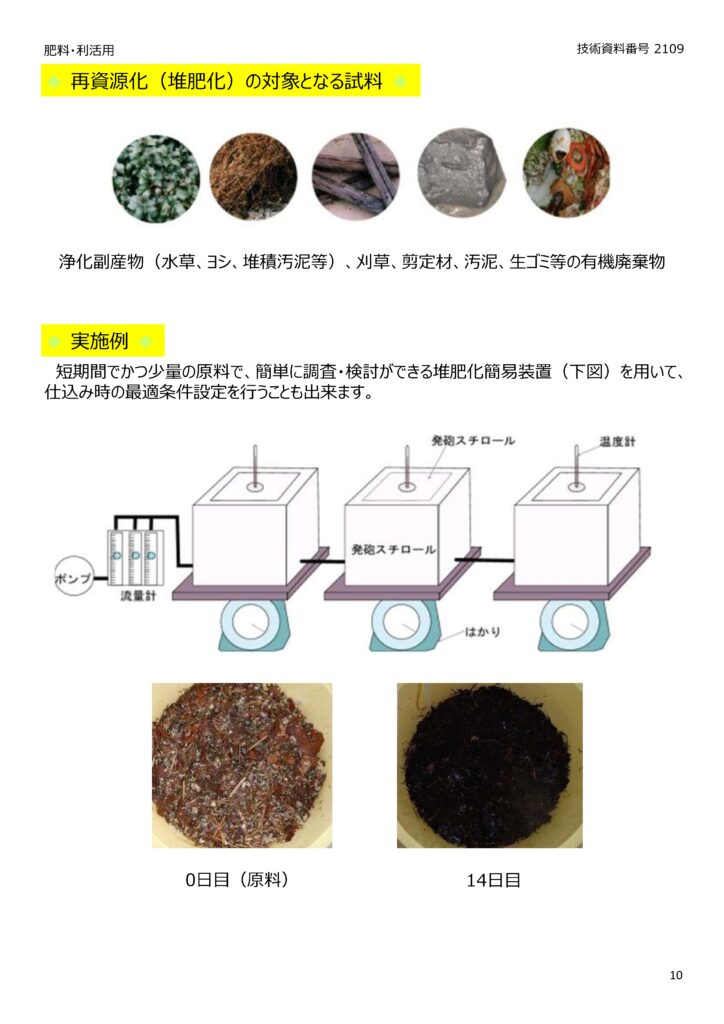 肥料・利活用

技術資料番号 2109

再資源化（堆肥化）の対象となる試料

浄化副産物（水草、ヨシ、堆積汚泥等）、刈草、剪定材、汚泥、生ゴミ等の有機廃棄物

実施例

短期間でかつ少量の原料で、簡単に調査・検討ができる堆肥化簡易装置（下図）を用いて、仕込み時の最適条件設定を行うことも出来ます。

発砲スチロール

温度計

発砲スチロール

ポンプ

流量計

はかり

0日目（原料）

14日目

10